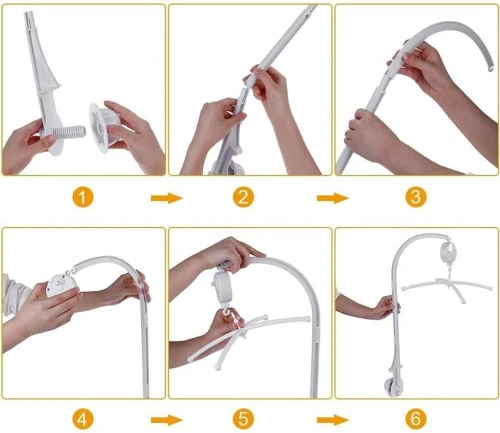 1
2
3
4
5
6